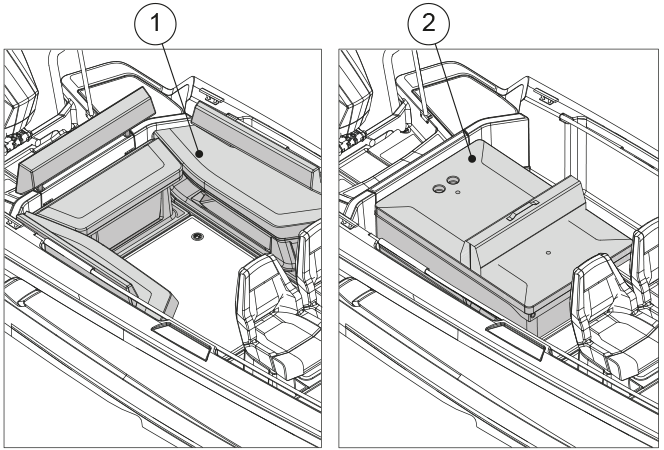 1

2